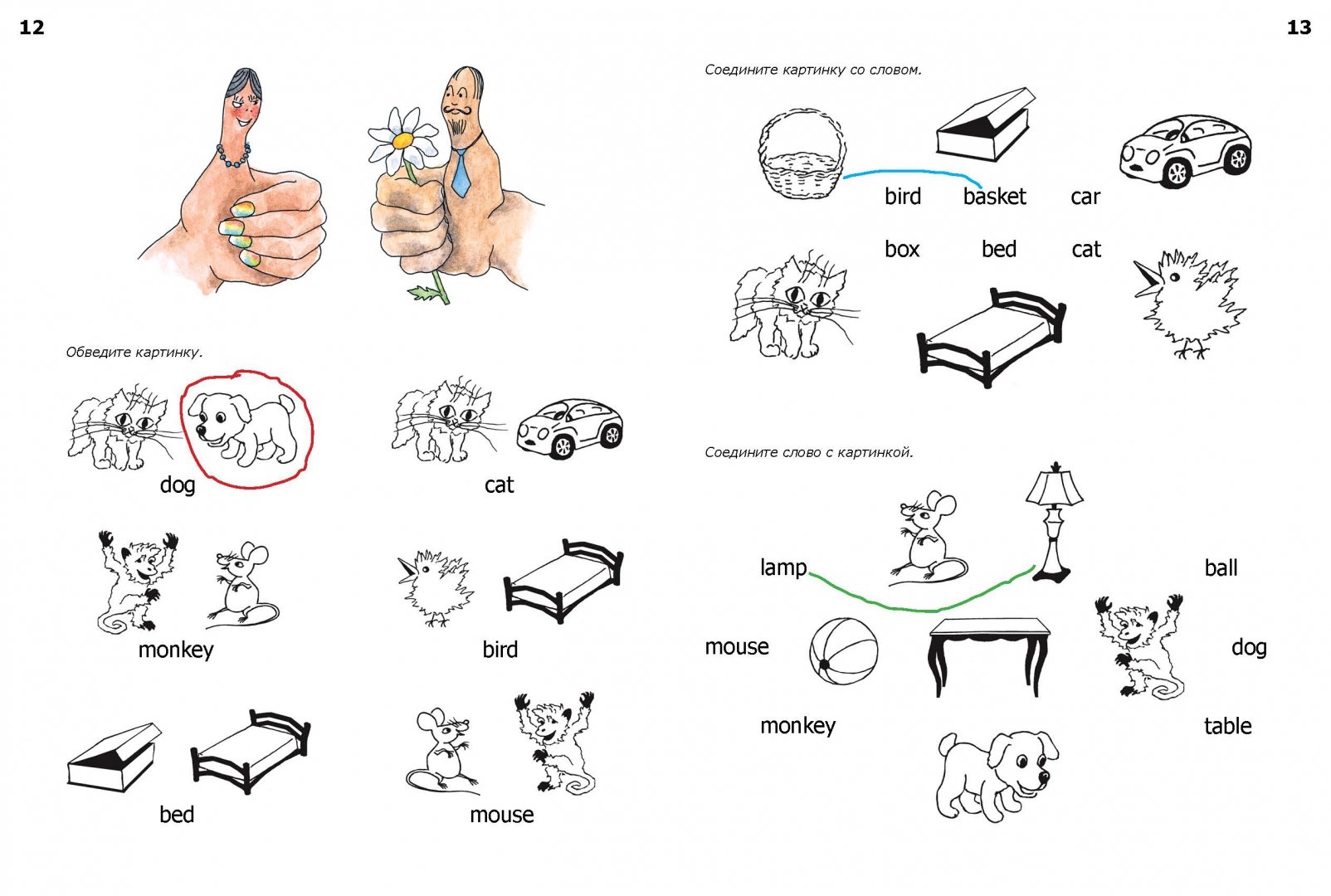 12

Обведите картинку.

dog

cat

monkey

bird

bed

mouse

13

Соедините картинку со словом.

bird basket car

box bed cat

Соедините слово с картинкой.

lamp

ball

mouse

dog

monkey

table