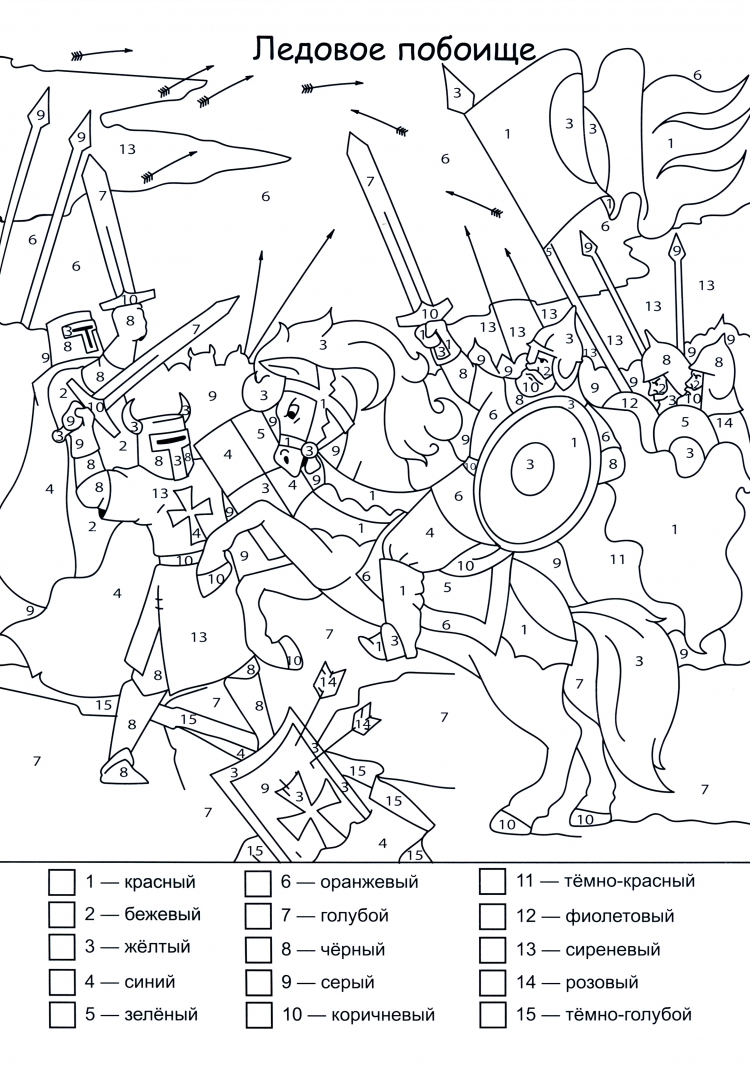 Ледовое побоище

1 — красный
2 — бежевый
3 — жёлтый
4 — синий
5 — зелёный

6 — оранжевый
7 — голубой
8 — чёрный
9 — серый
10 — коричневый

11 — тёмно-красный
12 — фиолетовый
13 — сиреневый
14 — розовый
15 — тёмно-голубой