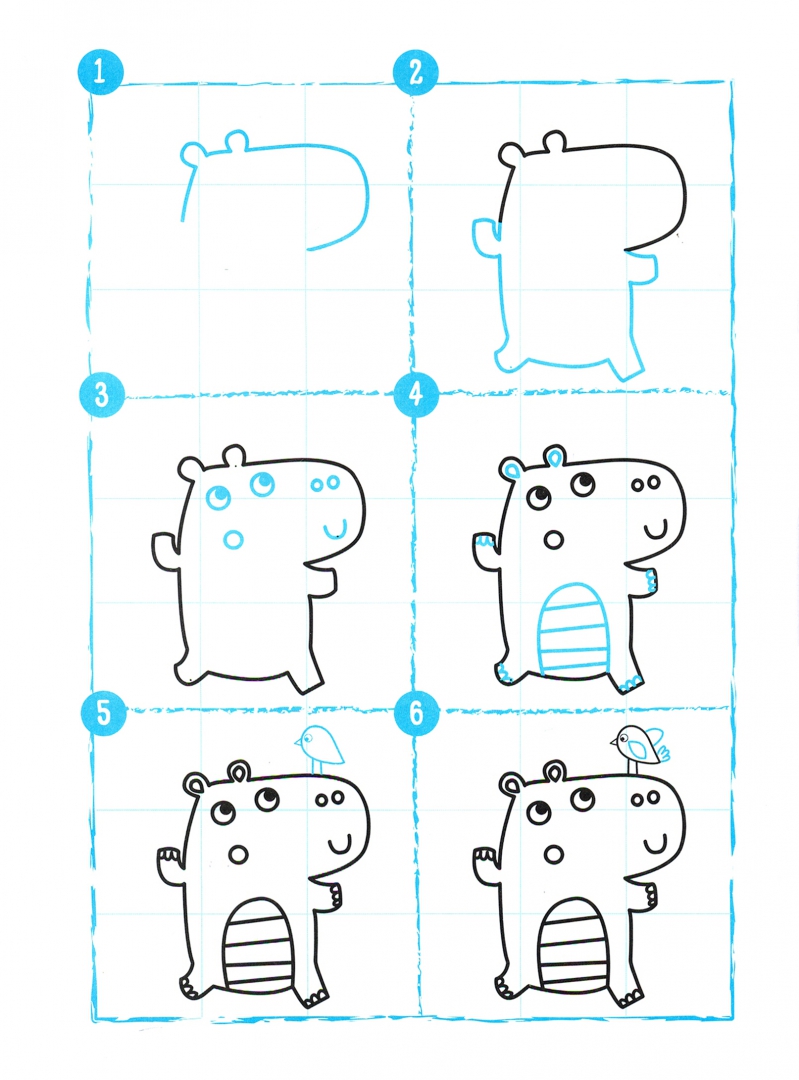 1
2
3
4
5
6