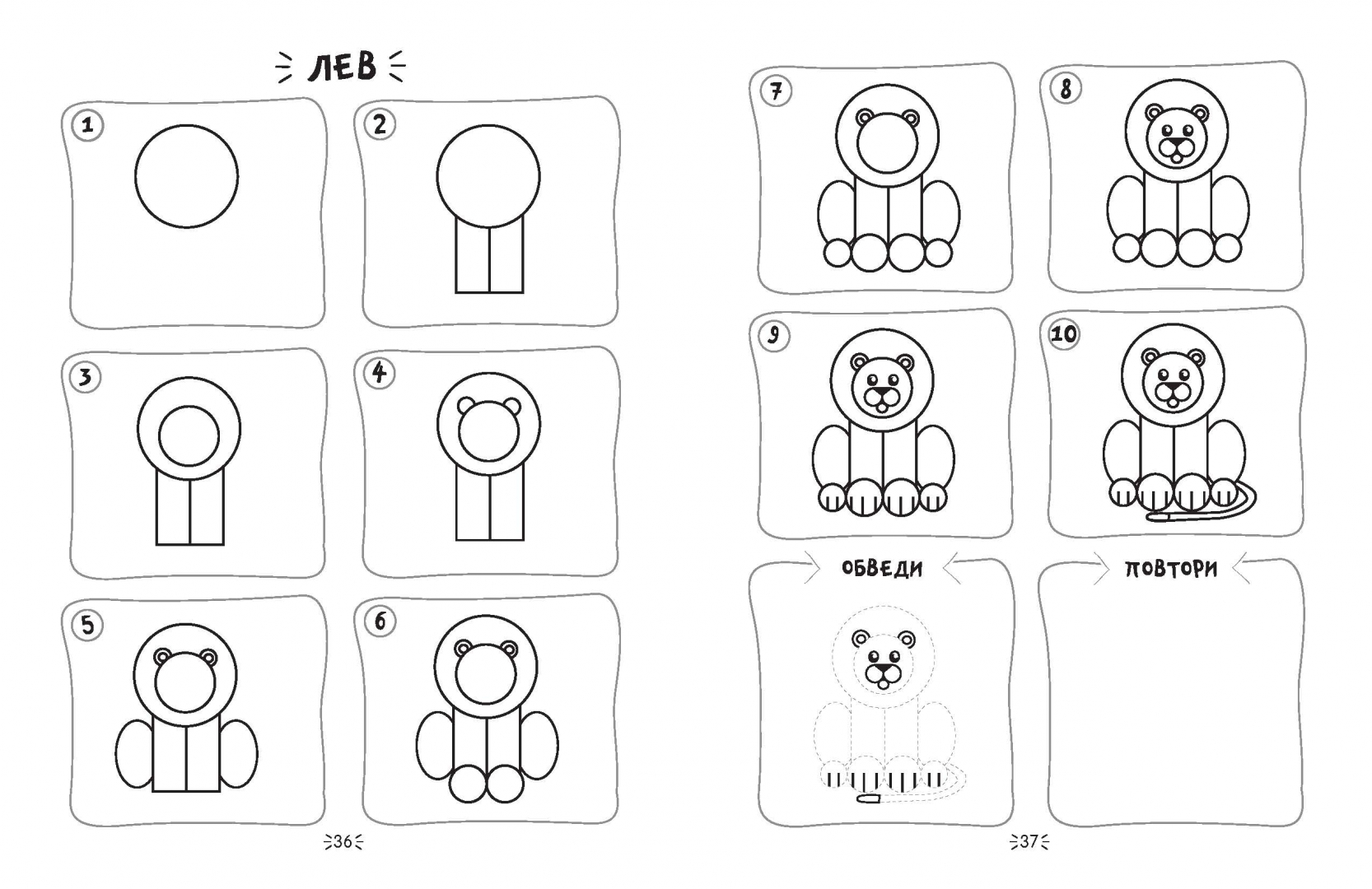 ЛЕВ

1

2

3

4

5

6

36

7

8

9

10

ОБВЕДИ

ПОВТОРИ

37