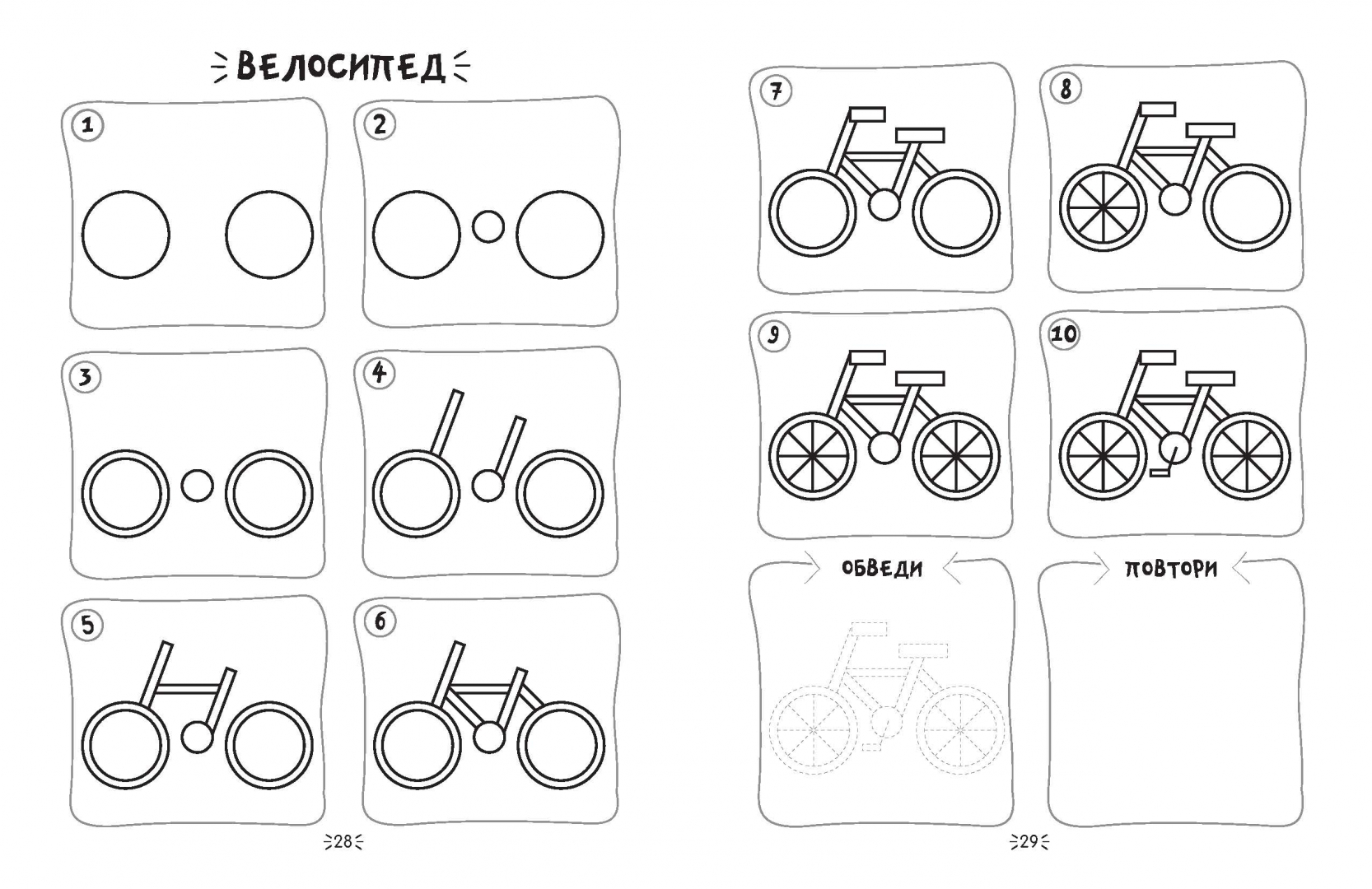 ВЕЛОСИПЕД

1

2

3

4

5

6

28

7

8

9

10

ОБВЕДИ

ПОВТОРИ

29