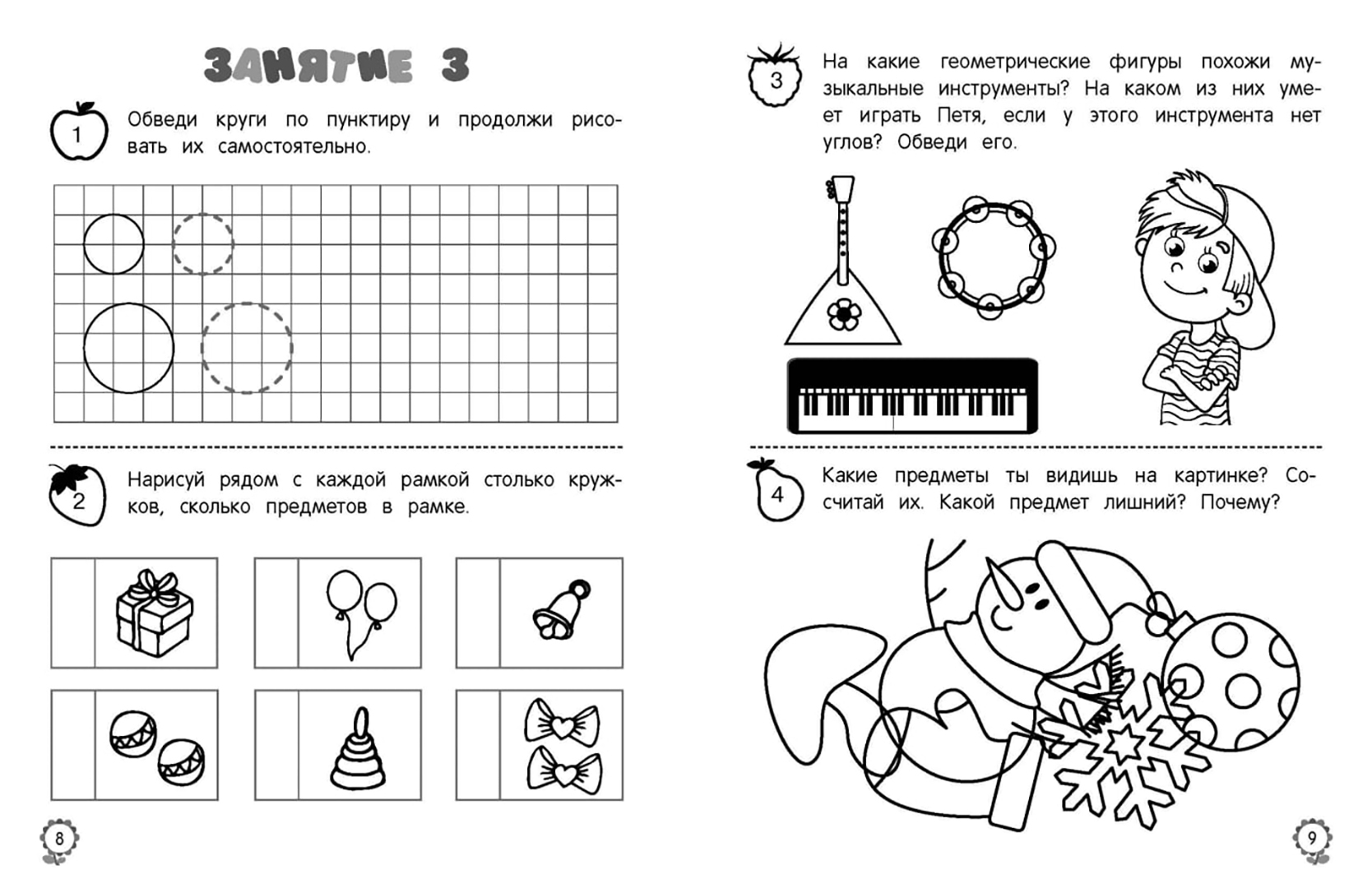 ЗАНЯТИЕ 3

1 Обведи круги по пунктиру и продолжи рисовать их самостоятельно.

2 Нарисуй рядом с каждой рамкой столько кружков, сколько предметов в рамке.

8

3 На какие геометрические фигуры похожи музыкальные инструменты? На каком из них умеет играть Петя, если у этого инструмента нет углов? Обведи его.

4 Какие предметы ты видишь на картинке? Сосчитай их. Какой предмет лишний? Почему?

9