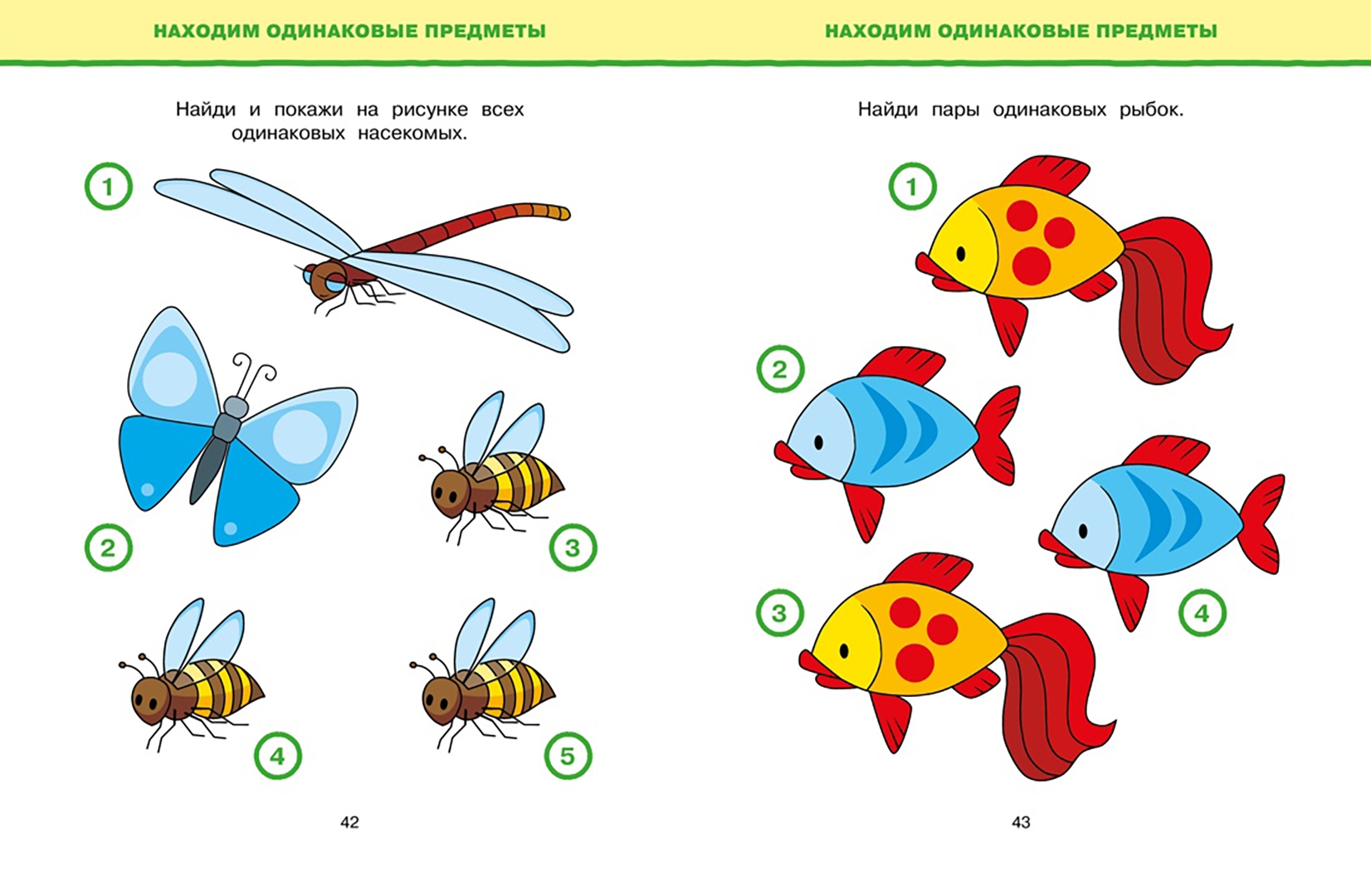 НАХОДИМ ОДИНАКОВЫЕ ПРЕДМЕТЫ

Найди и покажи на рисунке всех одинаковых насекомых.

1

2

3

4

5

42

НАХОДИМ ОДИНАКОВЫЕ ПРЕДМЕТЫ

Найди пары одинаковых рыбок.

1

2

3

4

43