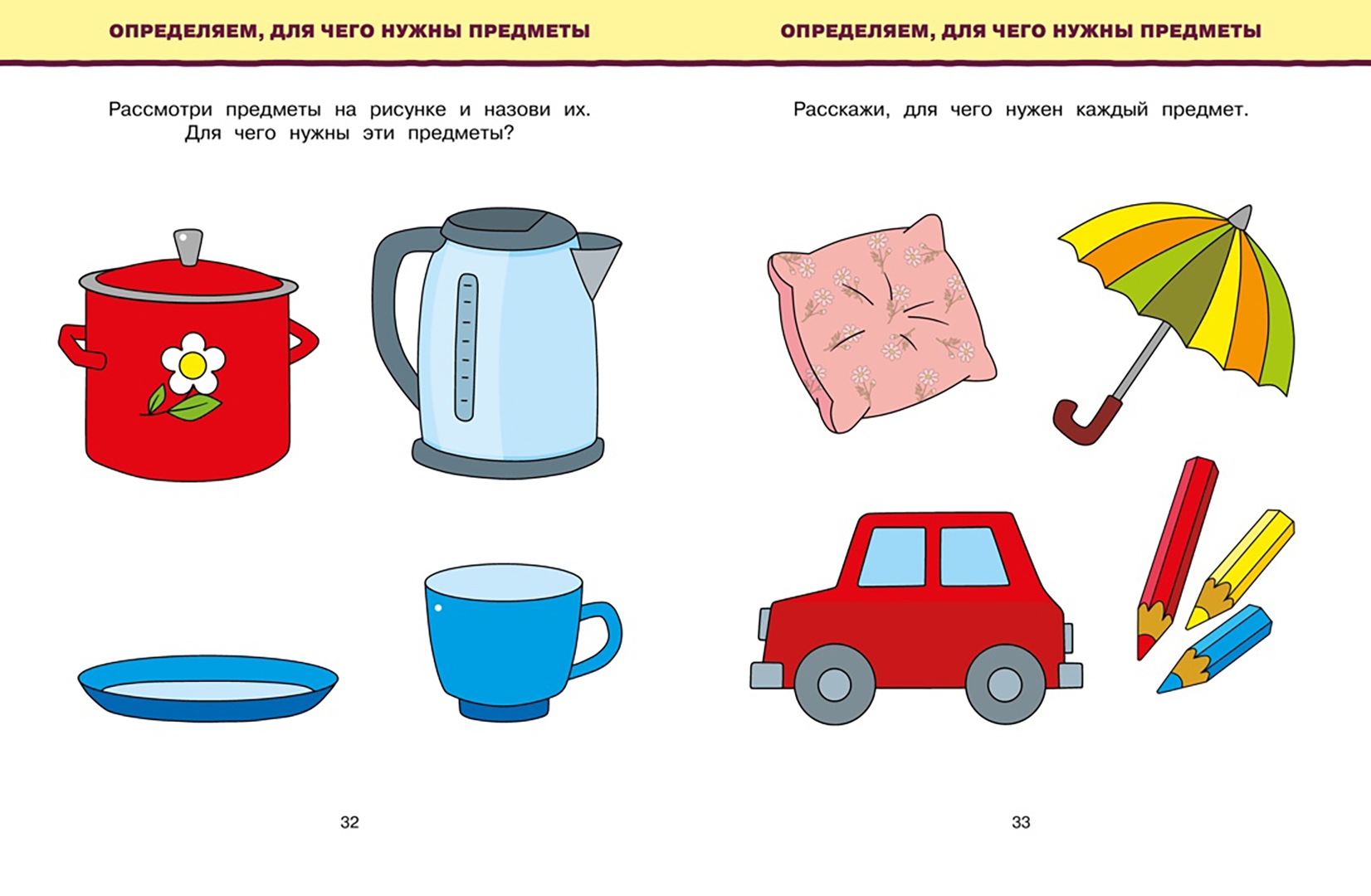 ОПРЕДЕЛЯЕМ, ДЛЯ ЧЕГО НУЖНЫ ПРЕДМЕТЫ

Рассмотри предметы на рисунке и назови их. Для чего нужны эти предметы?

32

ОПРЕДЕЛЯЕМ, ДЛЯ ЧЕГО НУЖНЫ ПРЕДМЕТЫ

Расскажи, для чего нужен каждый предмет.

33