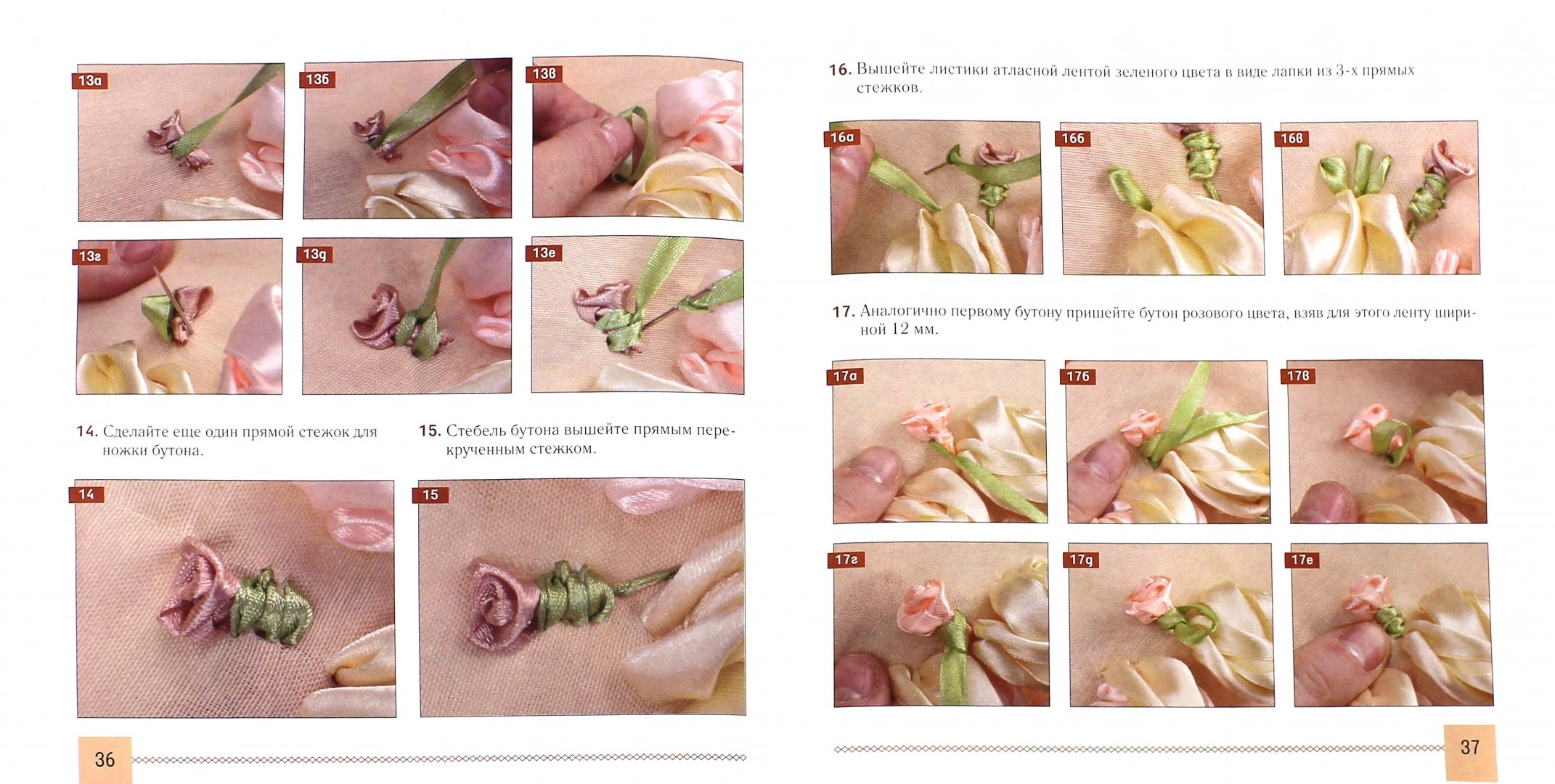 13а

13б

13в

13г

13д

13е

14. Сделайте еще один прямой стежок для ножки бутона.

15. Стебель бутона вышейте прямым перекрученным стежком.

14

15

36

16. Вышейте листики атласной лентой зеленого цвета в виде лапки из 3-х прямых стежков.

16а

16б

16в

17. Аналогично первому бутону пришейте бутон розового цвета, взяв для этого ленту шириной 12 мм.

17а

17б

17в

17г

17д

17е

37