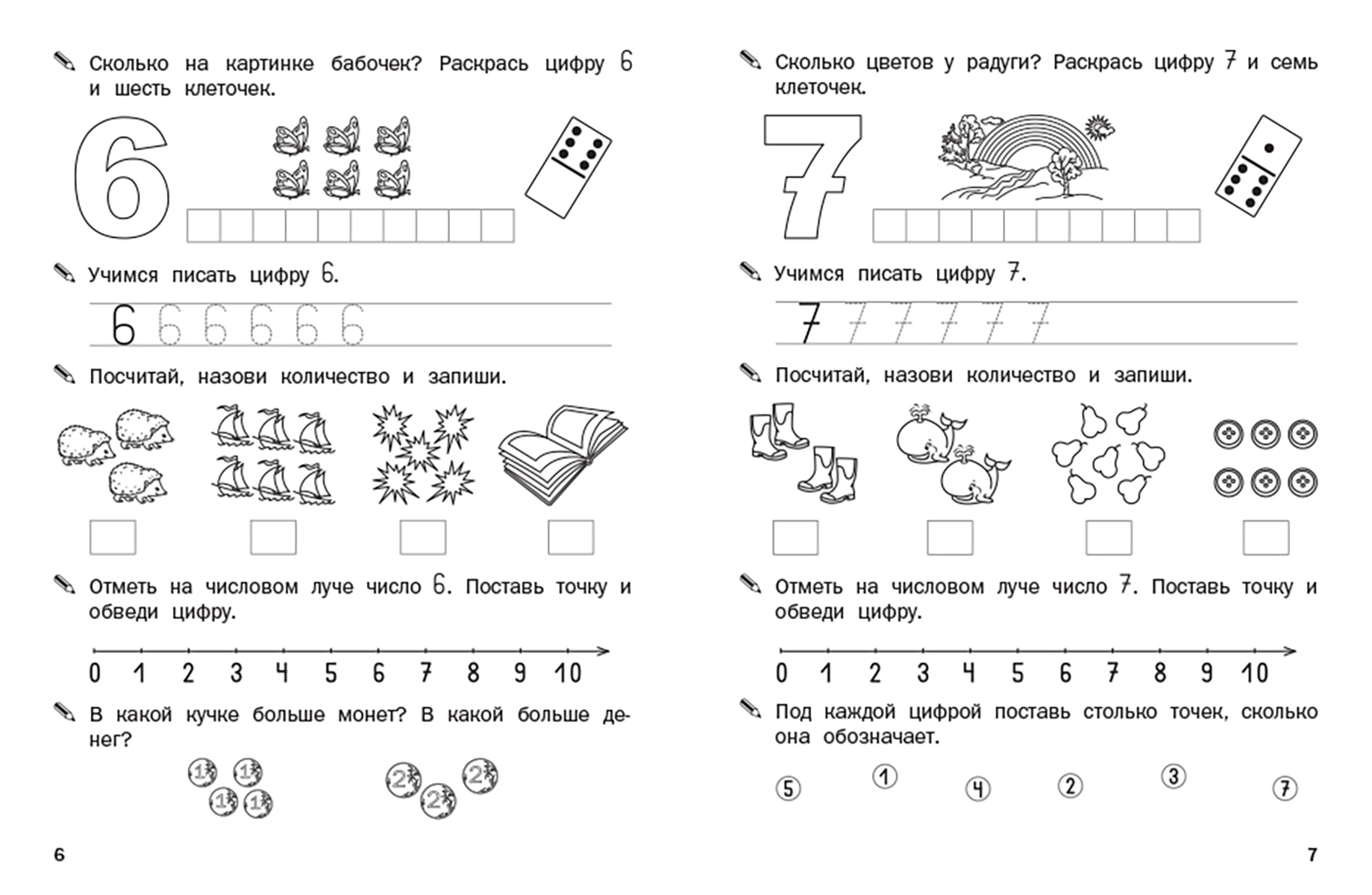 Сколько на картинке бабочек? Раскрась цифру 6 и шесть клеточек.

6

Учимся писать цифру 6.

6 6 6 6 6 6

Посчитай, назови количество и запиши.

Отметь на числовом луче число 6. Поставь точку и обведи цифру.

0 1 2 3 4 5 6 7 8 9 10

В какой кучке больше монет? В какой больше денег?

1 1 1 1

2 2 2

6

Сколько цветов у радуги? Раскрась цифру 7 и семь клеточек.

7

Учимся писать цифру 7.

7 7 7 7 7 7

Посчитай, назови количество и запиши.

Отметь на числовом луче число 7. Поставь точку и обведи цифру.

0 1 2 3 4 5 6 7 8 9 10

Под каждой цифрой поставь столько точек, сколько она обозначает.

5 1 4 2 3 7

7