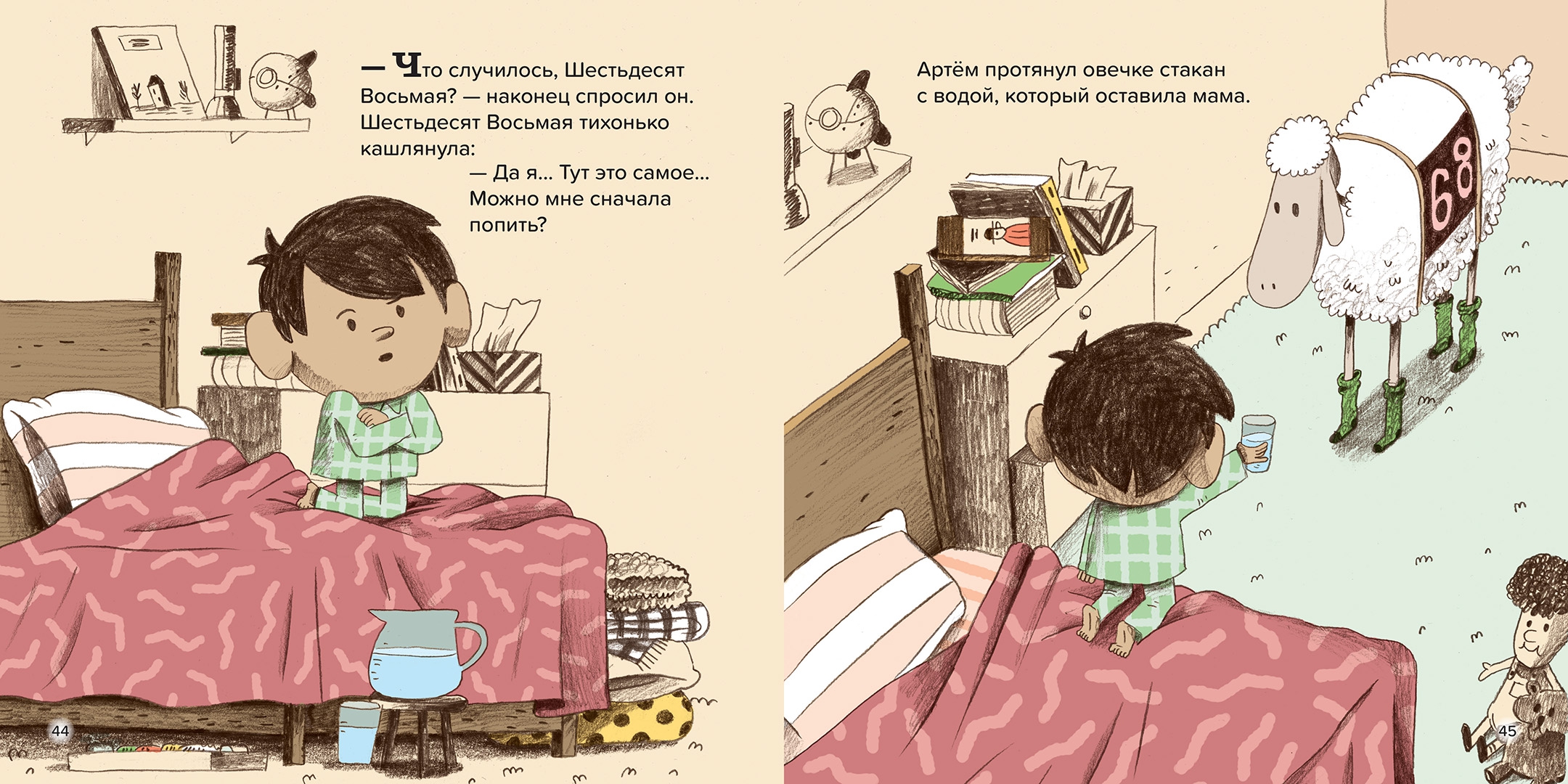 — Что случилось, Шестьдесят Восьмая? — наконец спросил он. Шестьдесят Восьмая тихонько кашлянула:

— Да я... Тут это самое... Можно мне сначала попить?

44

Артём протянул овечке стакан с водой, который оставила мама.

68

45