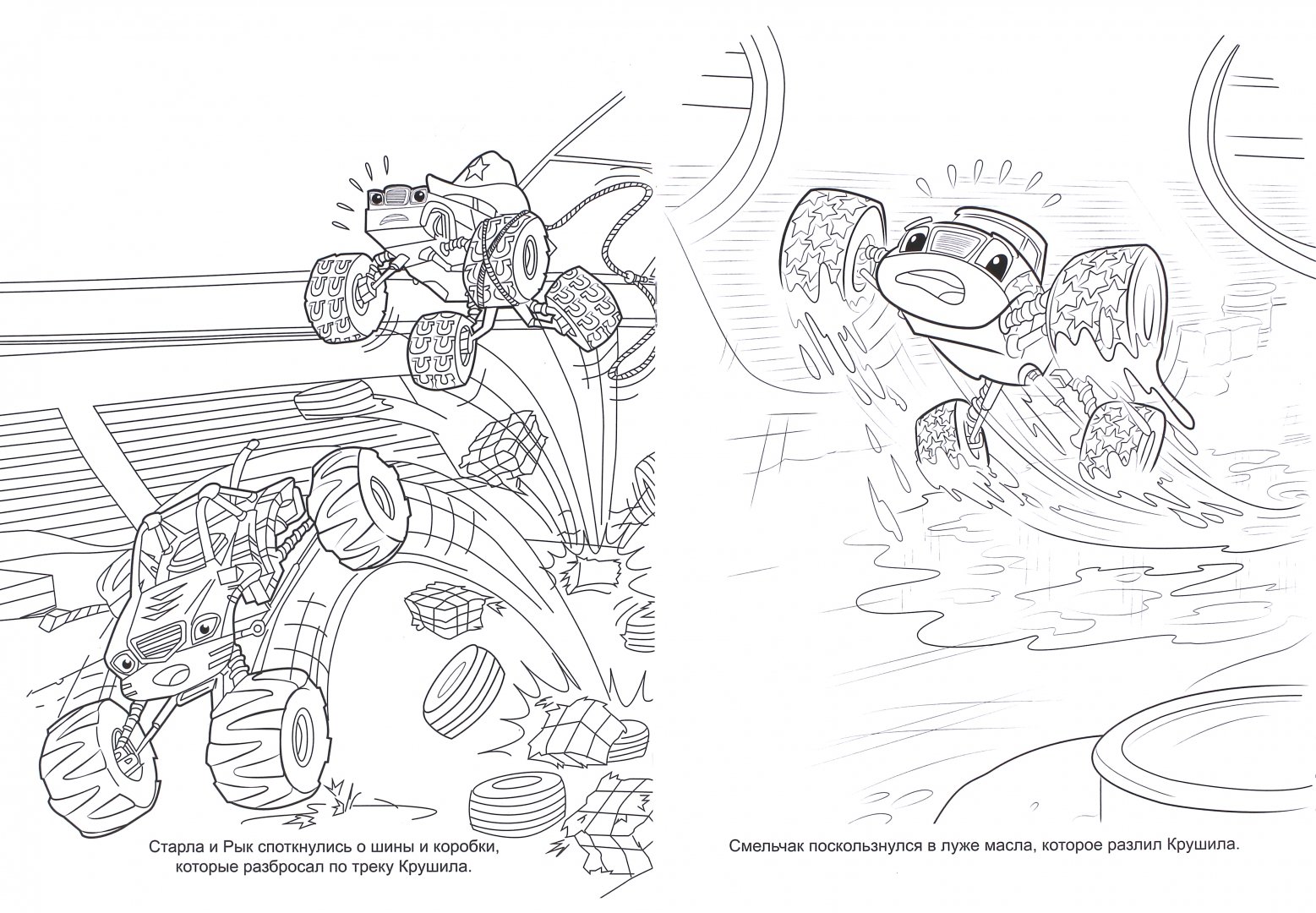 Старла и Рык споткнулись о шины и коробки, которые разбросал по треку Крушила.

Смельчак поскользнулся в луже масла, которое разлил Крушила.