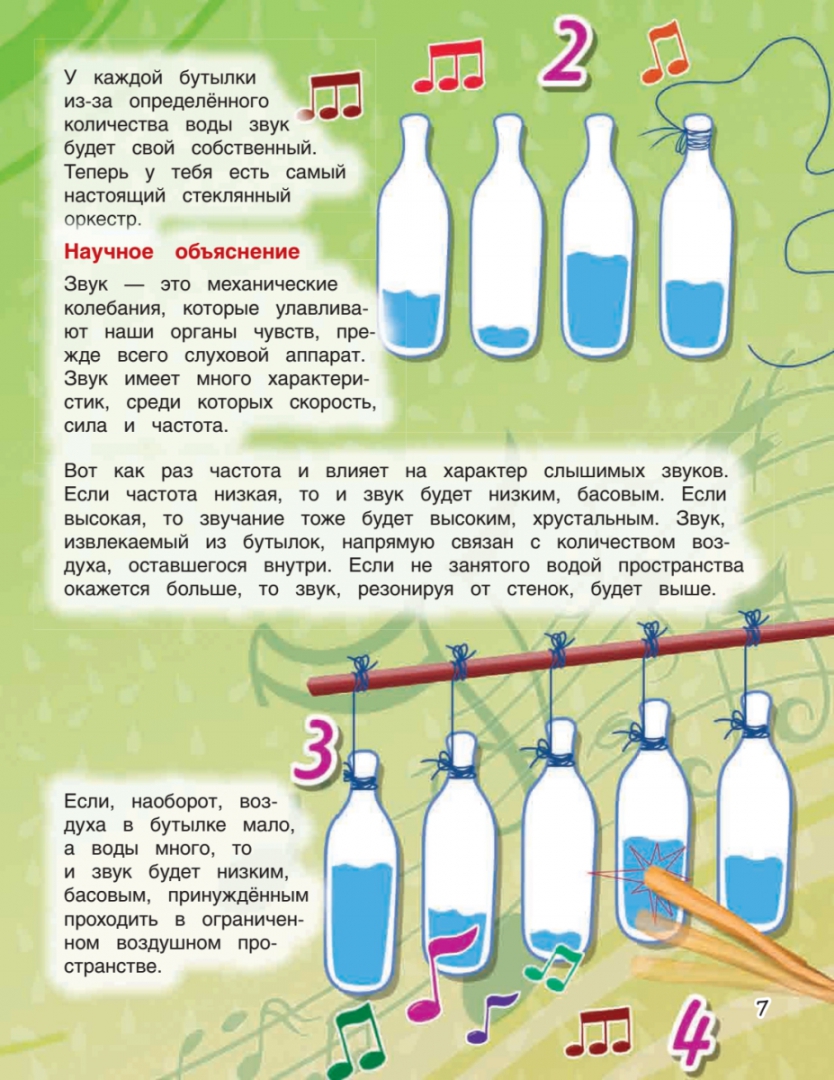 2

У каждой бутылки из-за определённого количества воды звук будет свой собственный. Теперь у тебя есть самый настоящий стеклянный оркестр.

Научное объяснение

Звук — это механические колебания, которые улавливают наши органы чувств, прежде всего слуховой аппарат. Звук имеет много характеристик, среди которых скорость, сила и частота.

Вот как раз частота и влияет на характер слышимых звуков. Если частота низкая, то и звук будет низким, басовым. Если высокая, то звучание тоже будет высоким, хрустальным. Звук, извлекаемый из бутылок, напрямую связан с количеством воздуха, оставшегося внутри. Если не занятого водой пространства окажется больше, то звук, резонируя от стенок, будет выше.

3

Если, наоборот, воздуха в бутылке мало, а воды много, то и звук будет низким, басовым, принуждённым проходить в ограниченном воздушном пространстве.

4

7