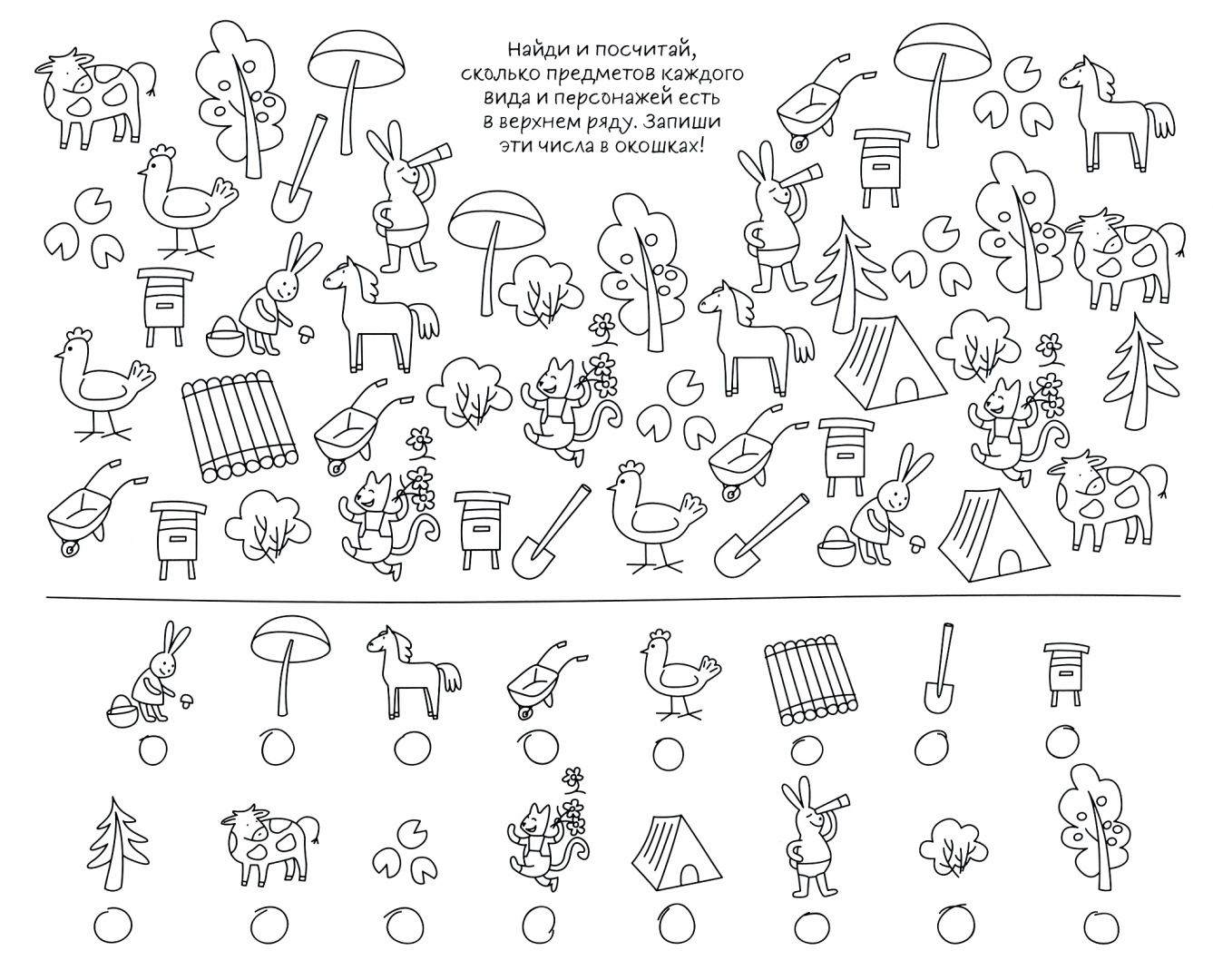 Найди и посчитай, сколько предметов каждого вида и персонажей есть в верхнем ряду. Запиши эти числа в окошках!