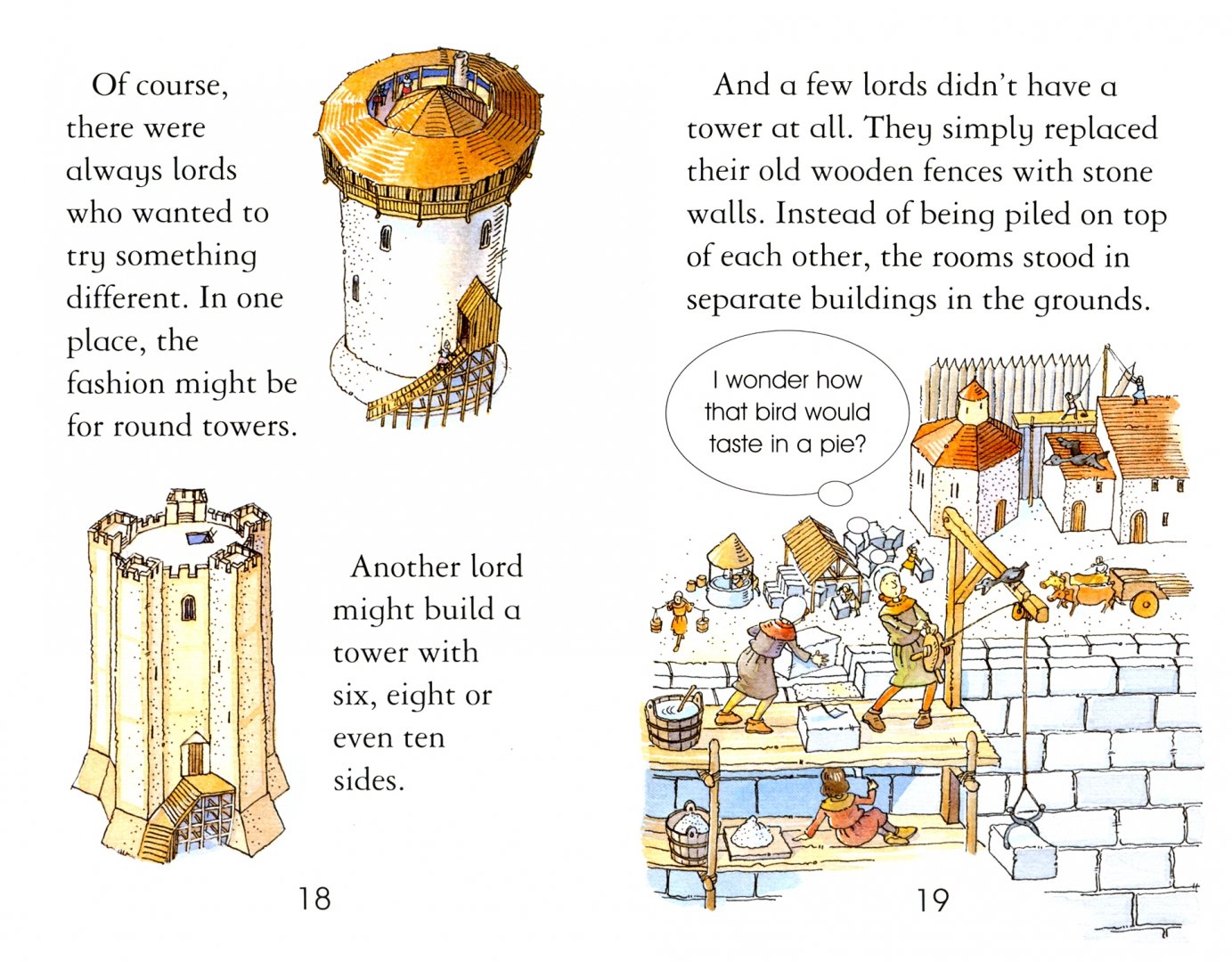 Of course, there were always lords who wanted to try something different. In one place, the fashion might be for round towers.

Another lord might build a tower with six, eight or even ten sides.

18

And a few lords didn't have a tower at all. They simply replaced their old wooden fences with stone walls. Instead of being piled on top of each other, the rooms stood in separate buildings in the grounds.

I wonder how that bird would taste in a pie?

19