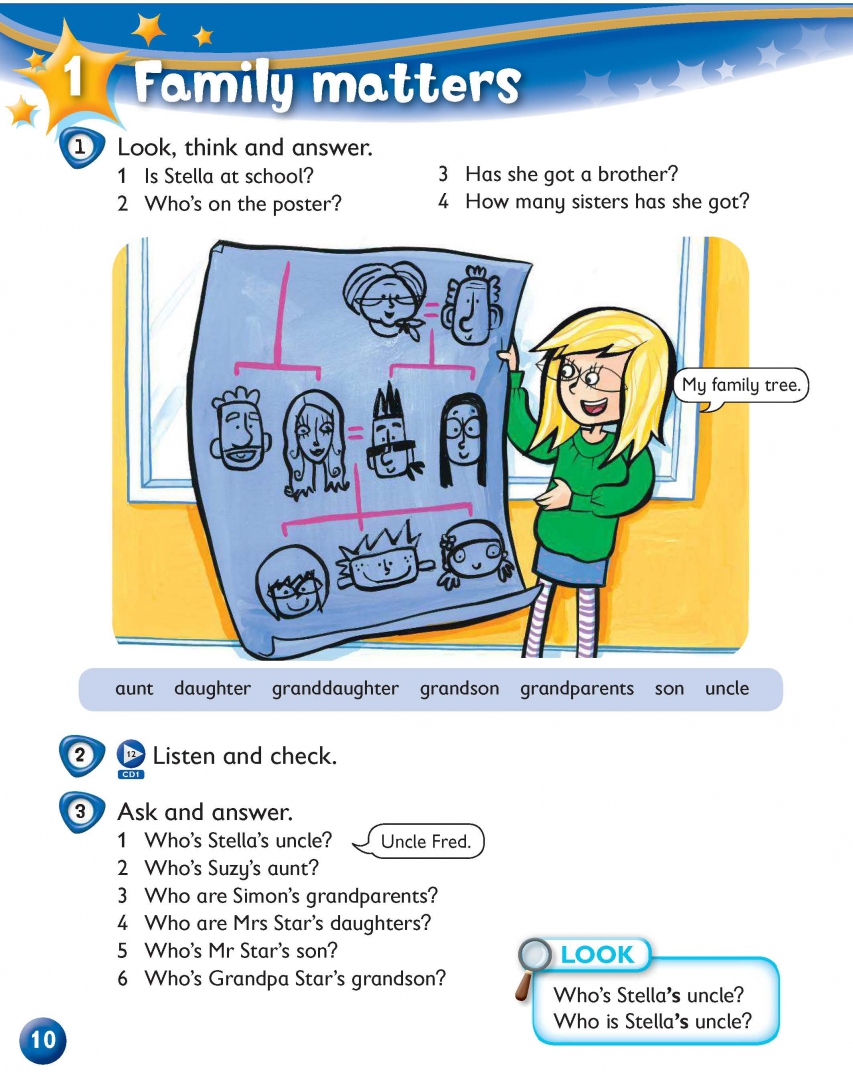 1 Family matters

1 Look, think and answer.
1 Is Stella at school?
2 Who's on the poster?
3 Has she got a brother?
4 How many sisters has she got?

My family tree.

aunt daughter granddaughter grandson grandparents son uncle

2 12 CD1 Listen and check.

3 Ask and answer.
1 Who's Stella's uncle? Uncle Fred.
2 Who's Suzy's aunt?
3 Who are Simon's grandparents?
4 Who are Mrs Star's daughters?
5 Who's Mr Star's son?
6 Who's Grandpa Star's grandson?

LOOK
Who's Stella's uncle?
Who is Stella's uncle?

10