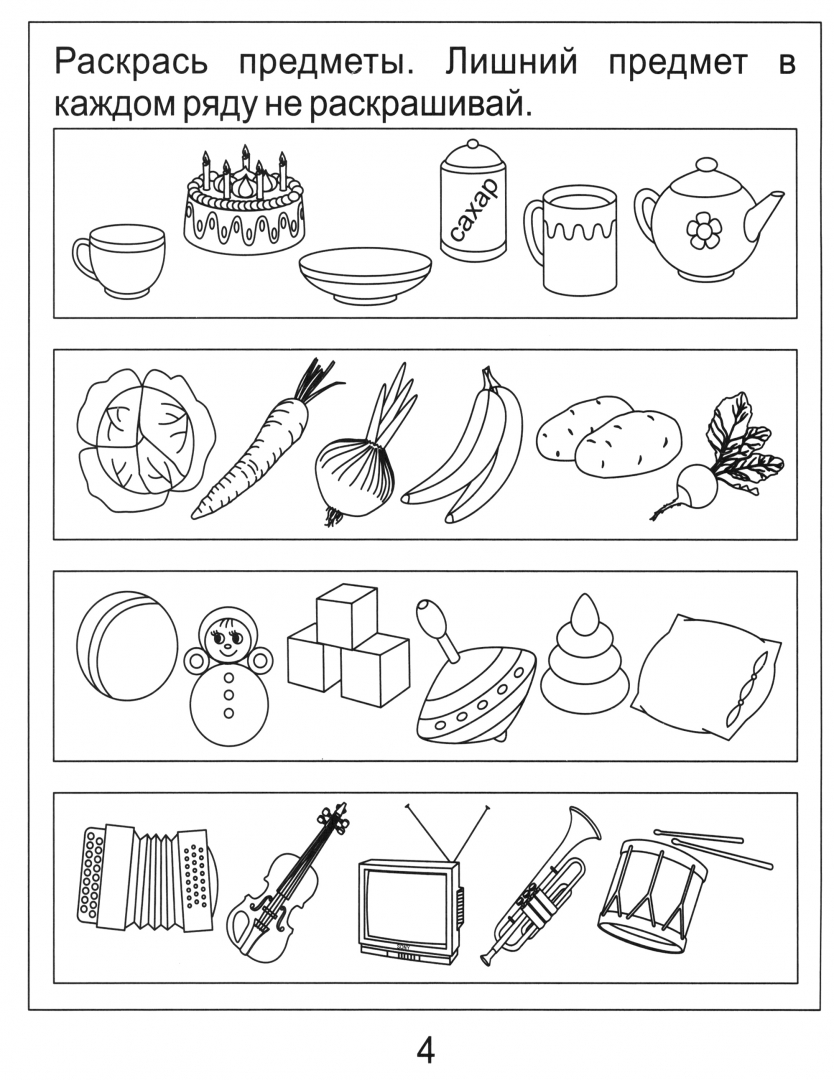 Раскрась предметы. Лишний предмет в каждом ряду не раскрашивай.

сахар

4